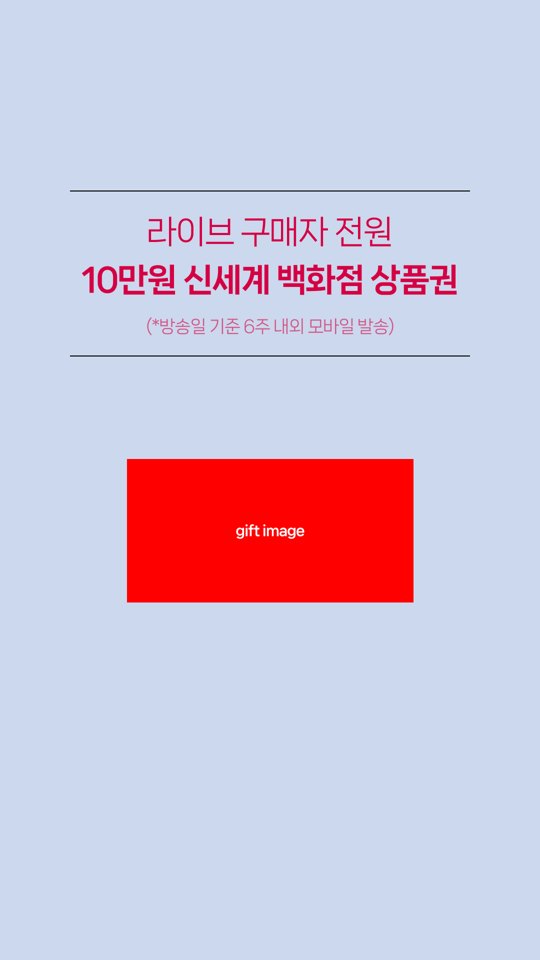 라이브 구매자 전원
10만원 신세계 백화점 상품권
(*방송일 기준 6주 내외 모바일 발송)

gift image